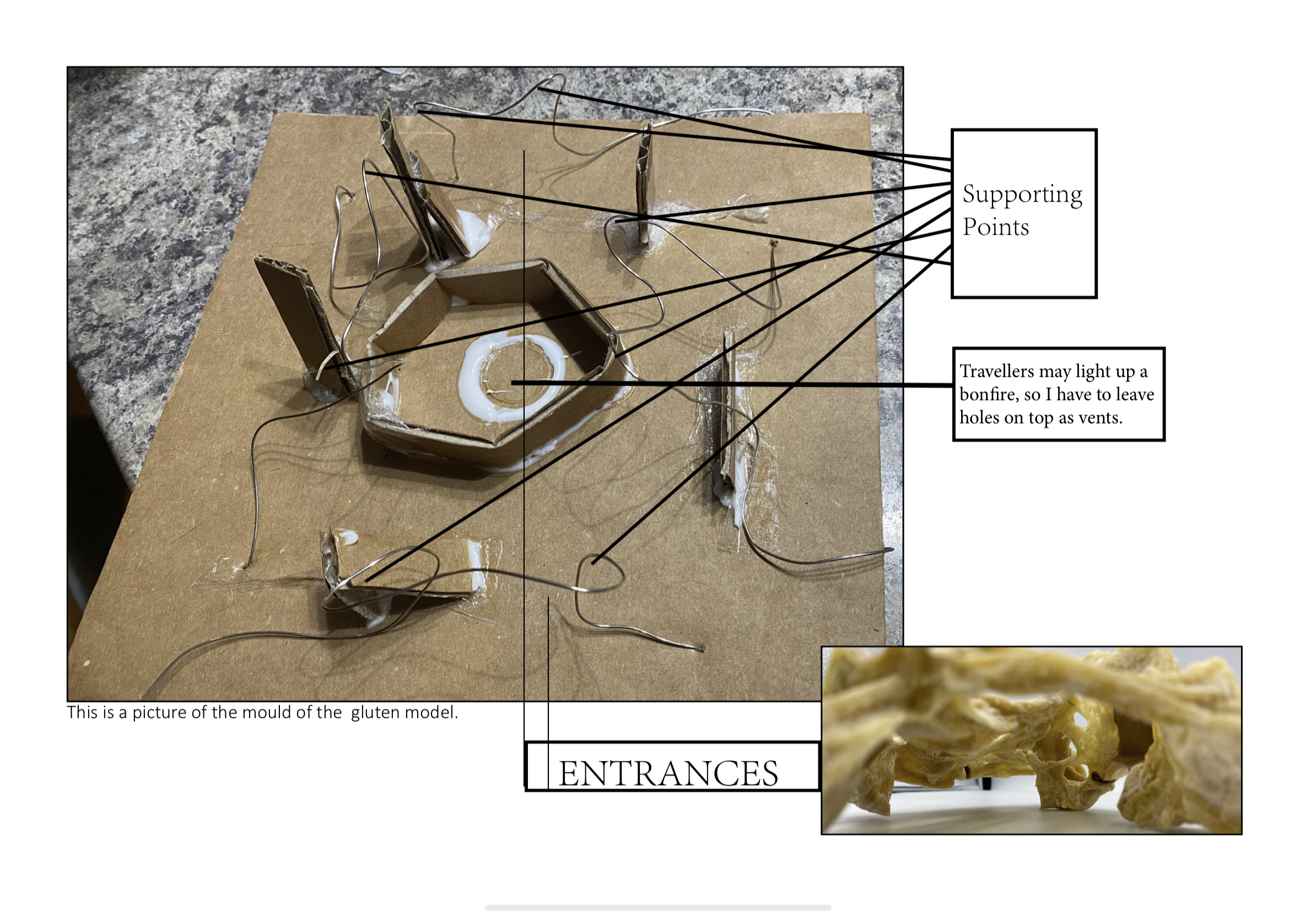 Supporting Points

Travellers may light up a bonfire, so I have to leave holes on top as vents.

This is a picture of the mould of the gluten model.

ENTRANCES